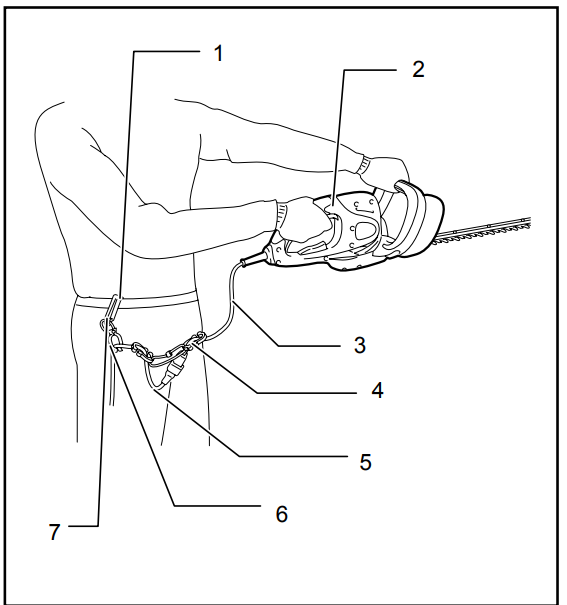 1
2
3
4
5
6
7