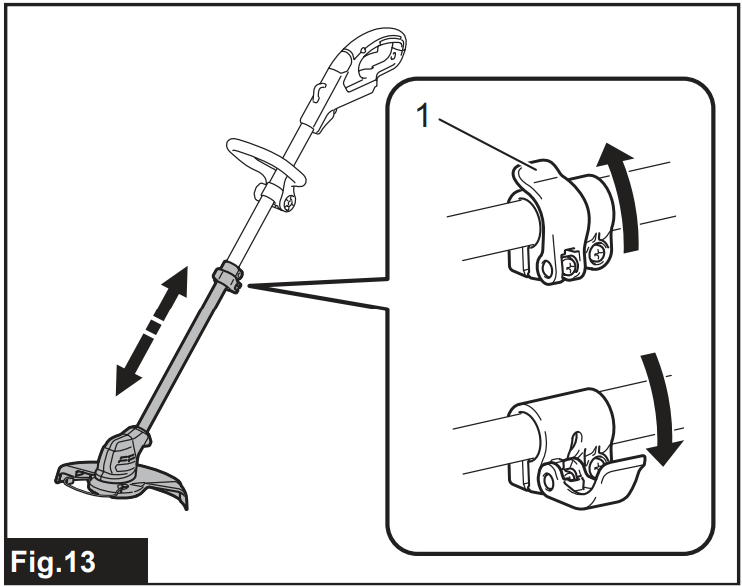 1

Fig.13