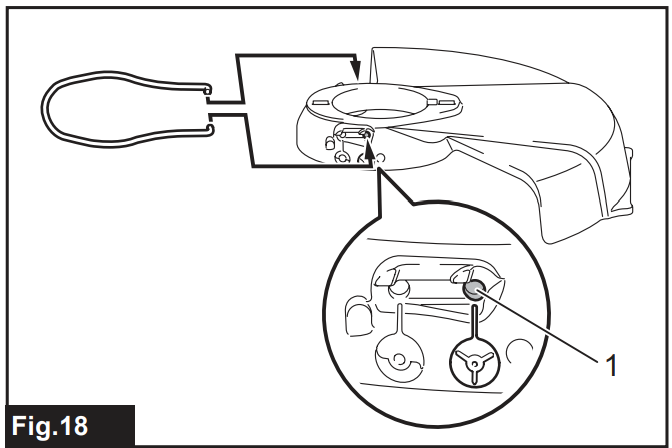 1

Fig.18