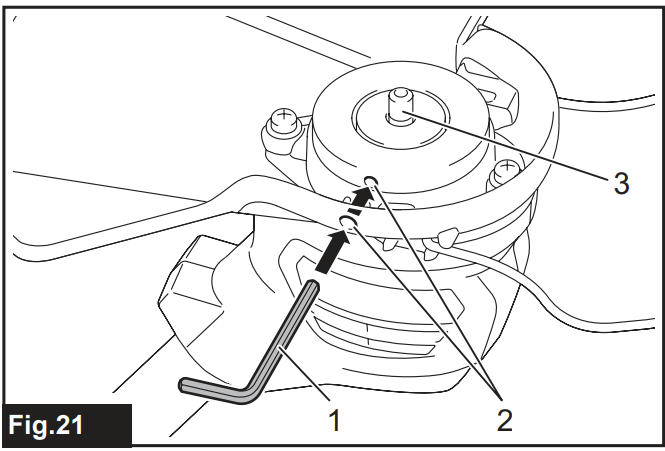 3
1
2
Fig.21