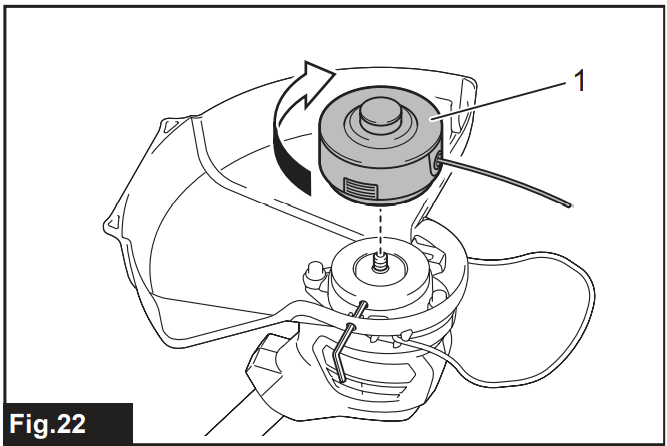 1

Fig.22