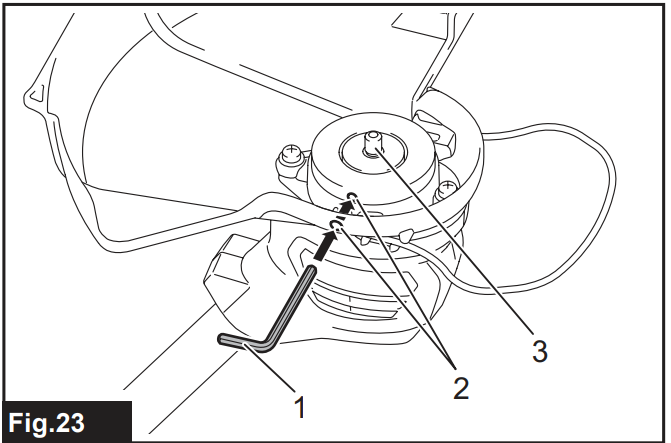 3
2
1
Fig.23