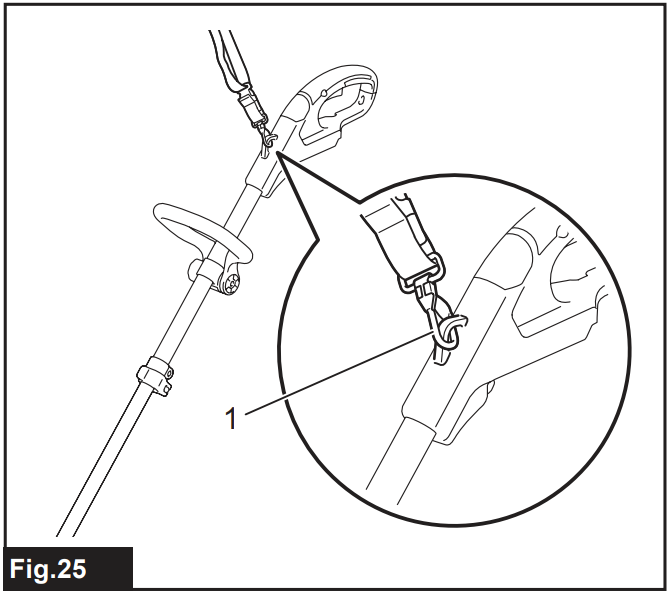 1

Fig.25