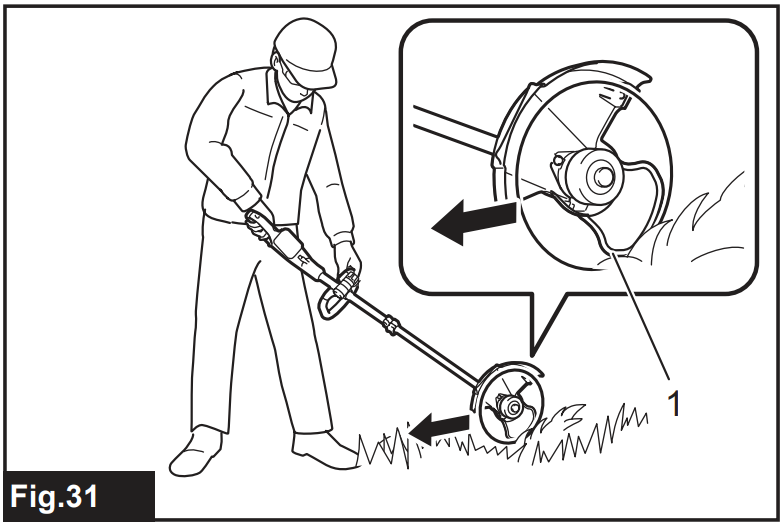 1
Fig.31