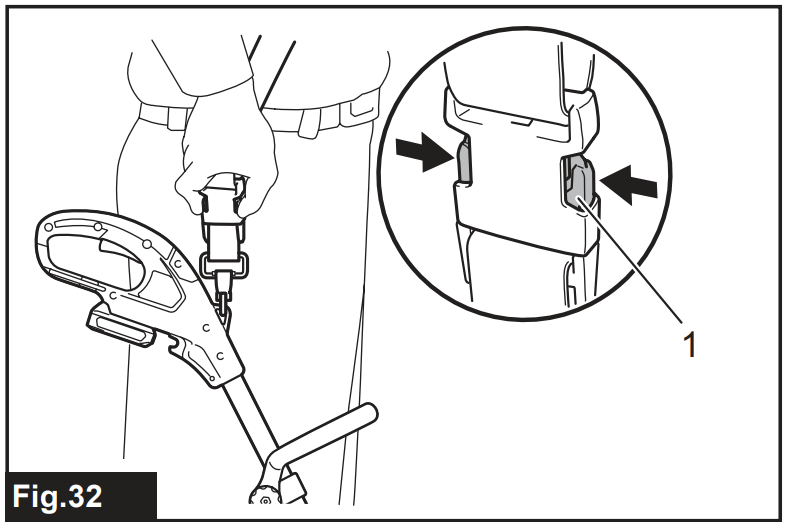 1

Fig.32