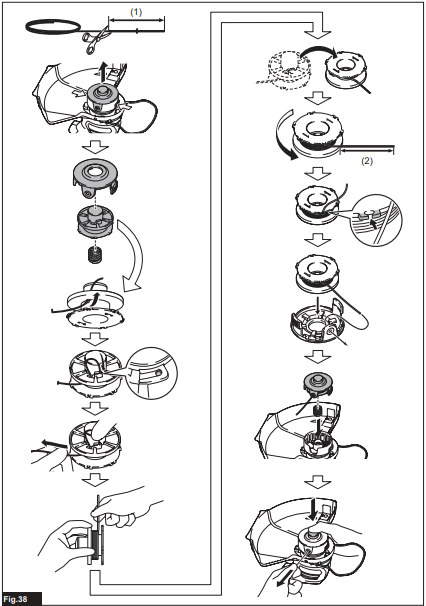 (1)

(2)

Fig.38