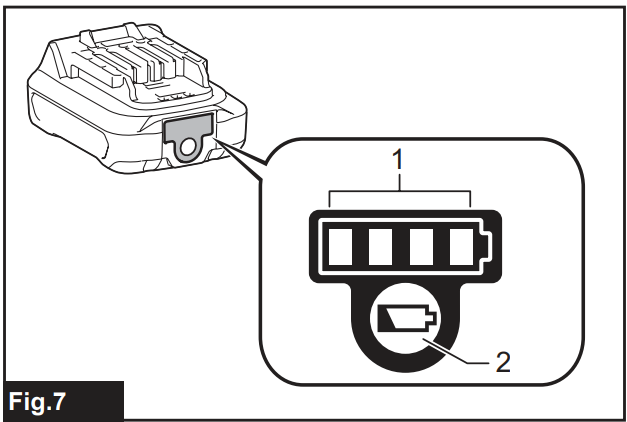 1
2
Fig.7