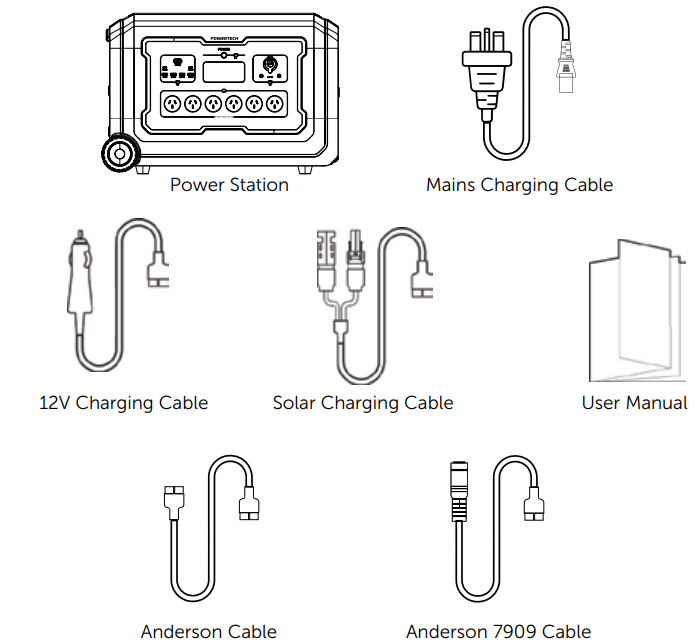 POWERTECH

POWER

Power Station

Mains Charging Cable

12V Charging Cable

Solar Charging Cable

User Manual

Anderson Cable

Anderson 7909 Cable