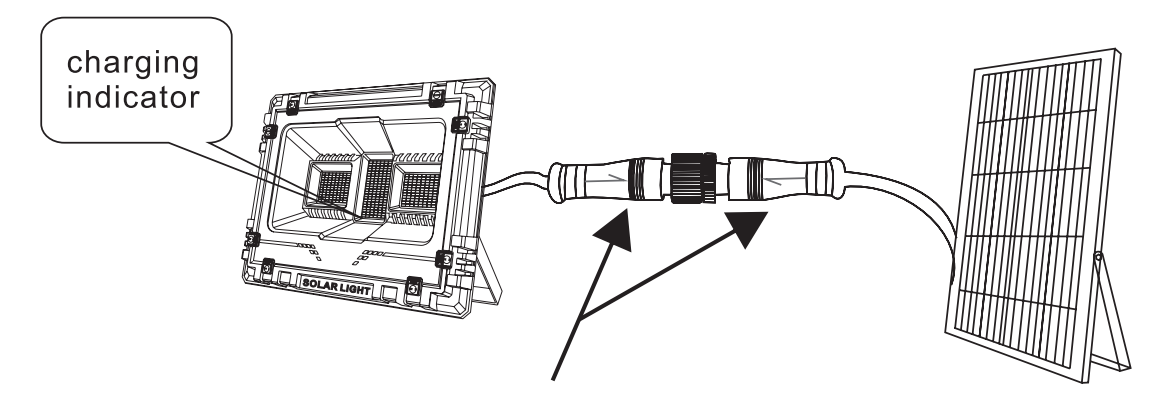 charging indicator

SOLAR LIGHT