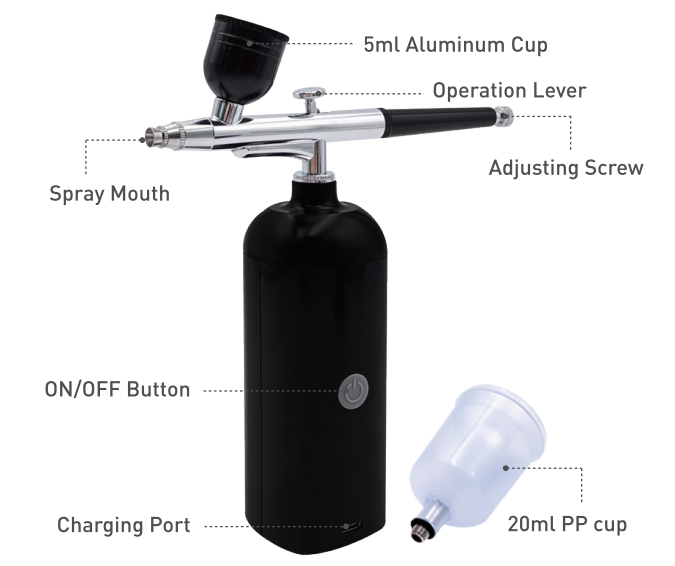 5ml Aluminum Cup

Operation Lever

Adjusting Screw

Spray Mouth

ON/OFF Button

Charging Port

20ml PP cup