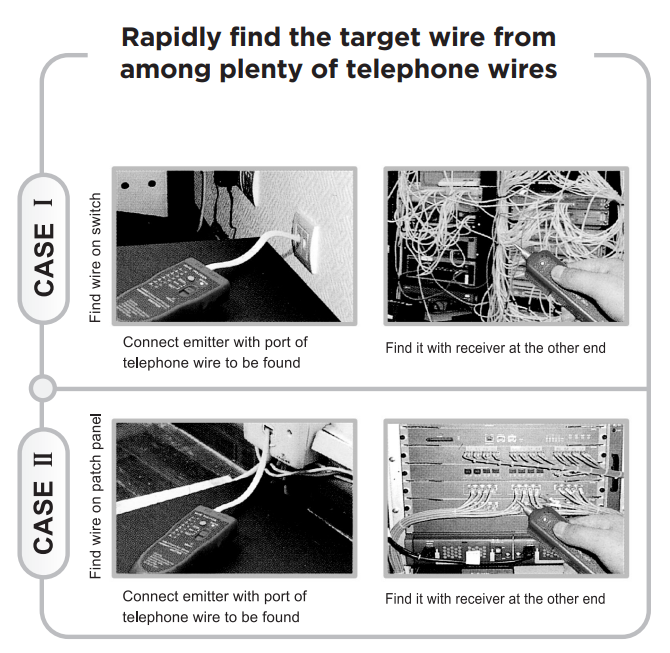 Rapidly find the target wire from among plenty of telephone wires

CASE Ⅰ

Find wire on switch

Connect emitter with port of telephone wire to be found

Find it with receiver at the other end

CASE Ⅱ

Find wire on patch panel

Connect emitter with port of telephone wire to be found

Find it with receiver at the other end