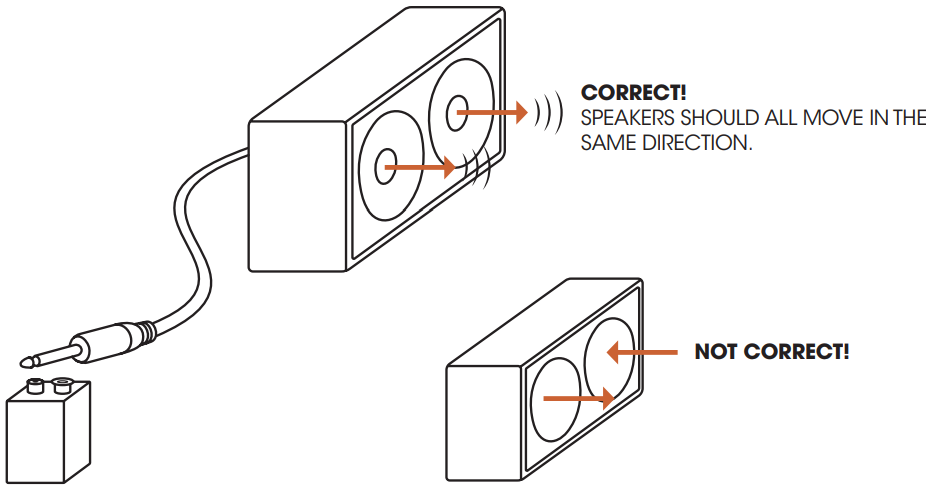 CORRECT!
SPEAKERS SHOULD ALL MOVE IN THE SAME DIRECTION.

NOT CORRECT!