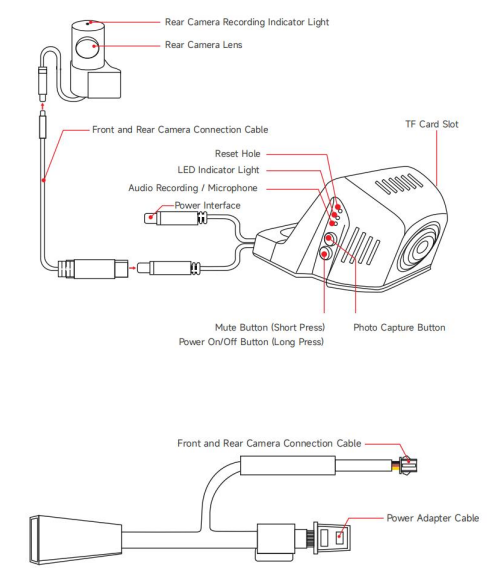 Rear Camera Recording Indicator Light

Rear Camera Lens

Front and Rear Camera Connection Cable

TF Card Slot

Reset Hole

LED Indicator Light

Audio Recording / Microphone

Power Interface

Mute Button (Short Press)

Power On/Off Button (Long Press)

Photo Capture Button

Front and Rear Camera Connection Cable

Power Adapter Cable