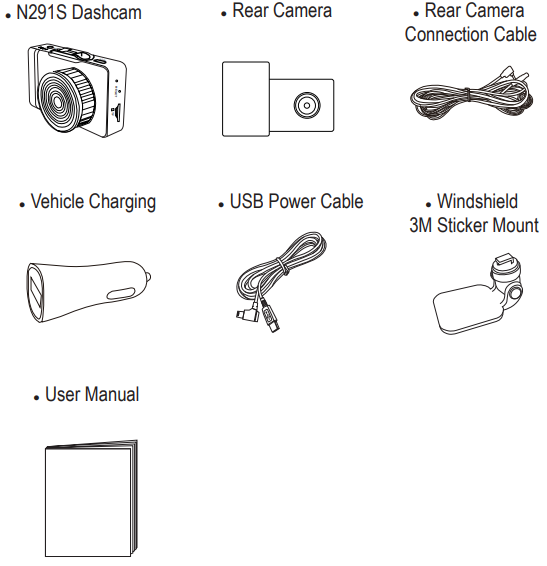 • N291S Dashcam

• Rear Camera

• Rear Camera Connection Cable

• Vehicle Charging

• USB Power Cable

• Windshield 3M Sticker Mount

• User Manual