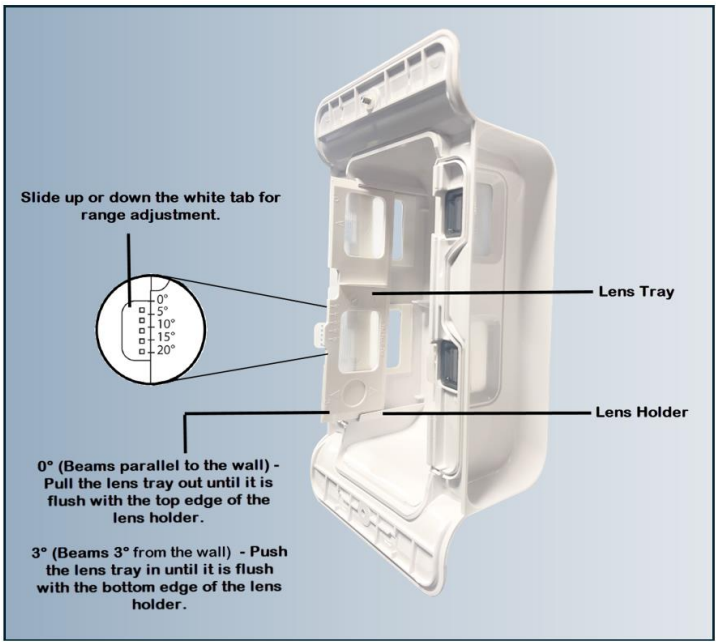 Slide up or down the white tab for range adjustment.

0°
5°
10°
15°
20°

Lens Tray

Lens Holder

0° (Beams parallel to the wall) - Pull the lens tray out until it is flush with the top edge of the lens holder.

3° (Beams 3° from the wall) - Push the lens tray in until it is flush with the bottom edge of the lens holder.