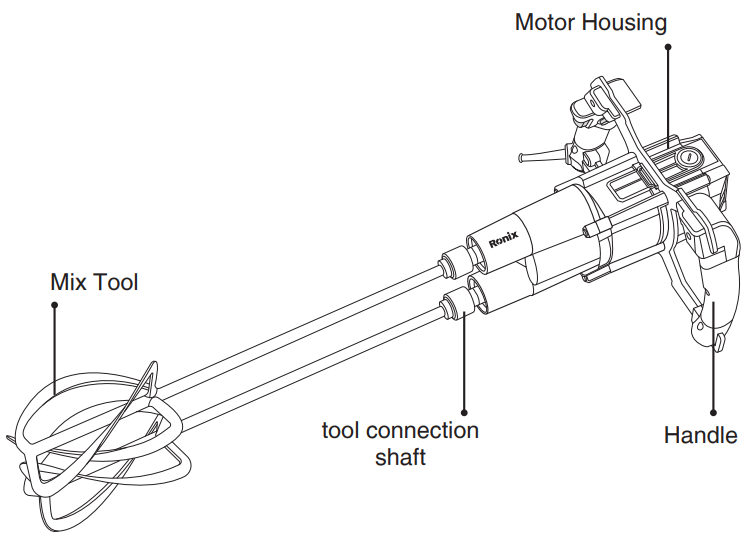 Motor Housing

Ronix

Mix Tool

tool connection shaft

Handle