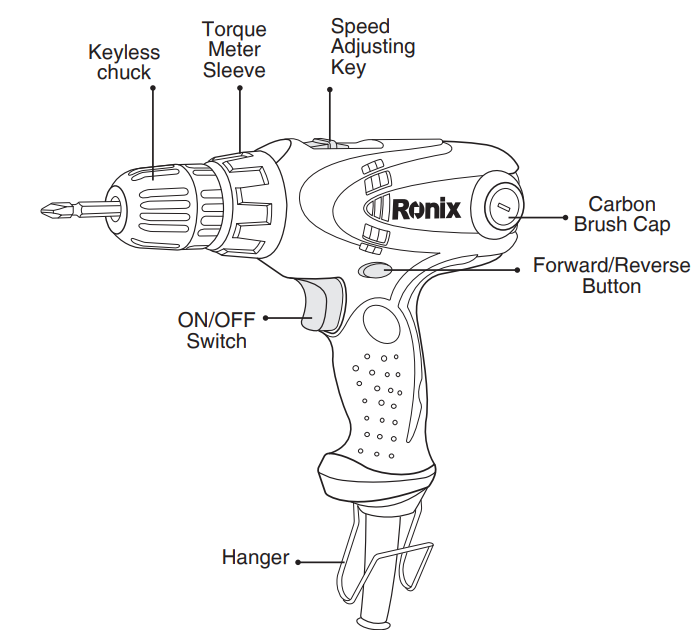 Keyless chuck

Torque Meter Sleeve

Speed Adjusting Key

Ronix

Carbon Brush Cap

Forward/Reverse Button

ON/OFF Switch

Hanger