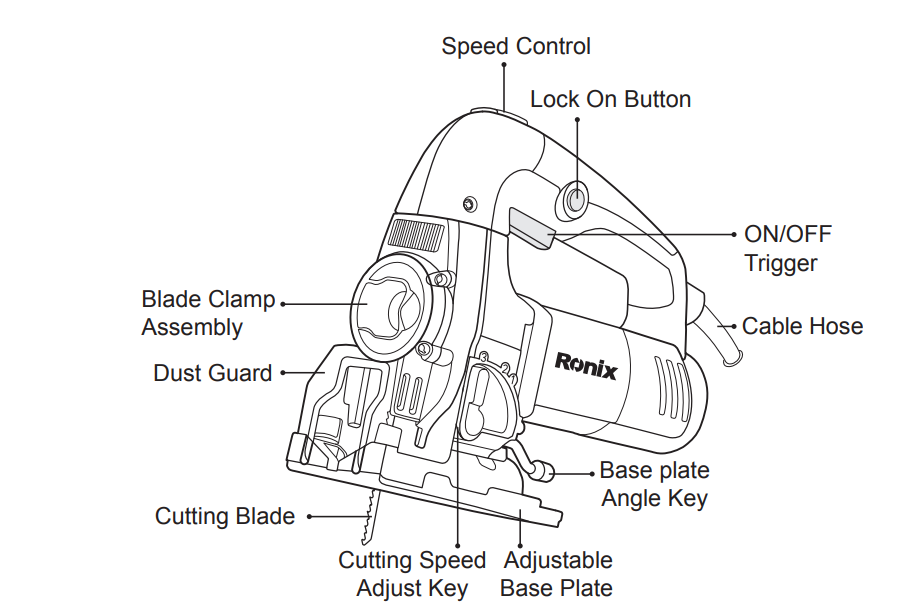 Speed Control

Lock On Button

ON/OFF Trigger

Blade Clamp Assembly

Cable Hose

Dust Guard

Ronix

Base plate Angle Key

Cutting Blade

Cutting Speed Adjust Key

Adjustable Base Plate