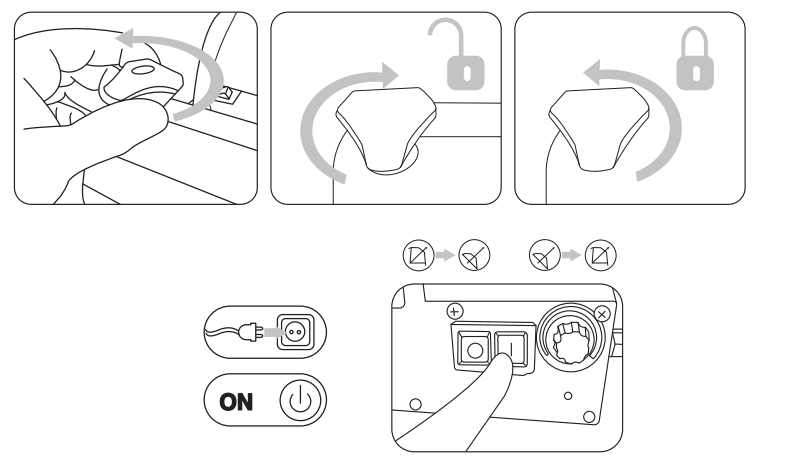 ON