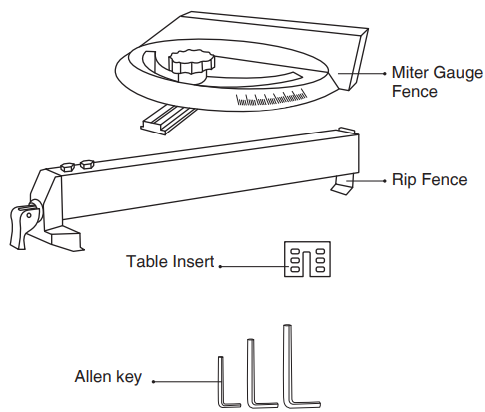 Miter Gauge Fence

Rip Fence

Table Insert

Allen key