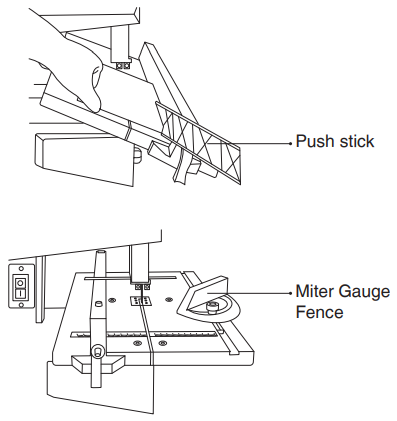 Push stick

Miter Gauge Fence