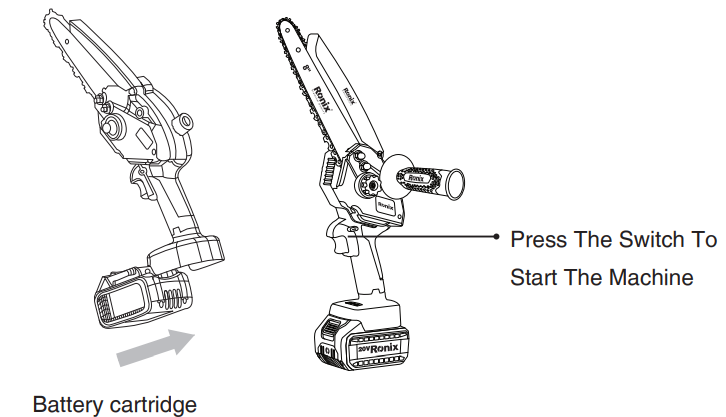 8"
Ronix
Ronix
Ronix
Ronix
Press The Switch To Start The Machine
20V Ronix
Battery cartridge