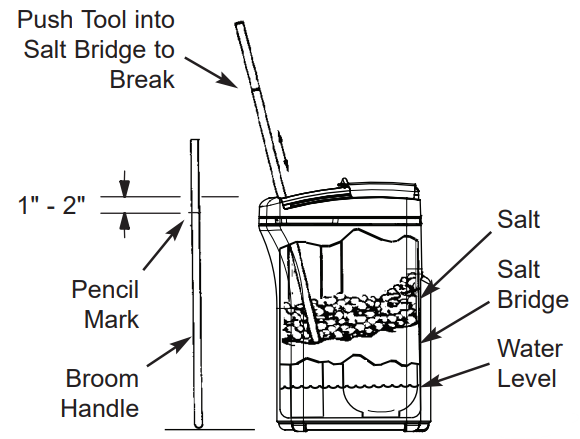 Push Tool into Salt Bridge to Break

1" - 2"

Pencil Mark

Broom Handle

Salt

Salt Bridge

Water Level