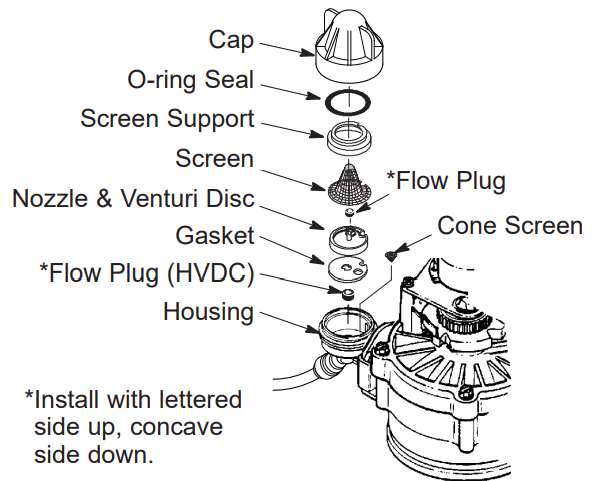 Cap
O-ring Seal
Screen Support
Screen
*Flow Plug
Nozzle & Venturi Disc
Cone Screen
Gasket
*Flow Plug (HVDC)
Housing

*Install with lettered side up, concave side down.