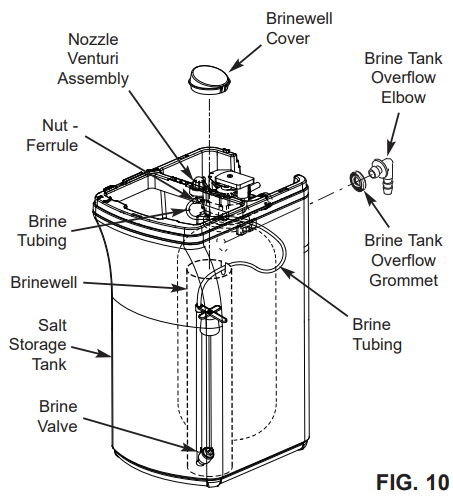 Brinewell Cover

Nozzle Venturi Assembly

Brine Tank Overflow Elbow

Nut - Ferrule

Brine Tubing

Brine Tank Overflow Grommet

Brinewell

Salt Storage Tank

Brine Tubing

Brine Valve

FIG. 10