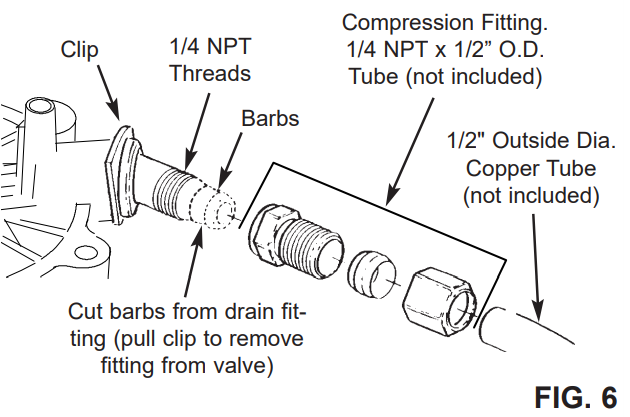 Clip

1/4 NPT Threads

Barbs

Compression Fitting. 1/4 NPT x 1/2” O.D. Tube (not included)

1/2" Outside Dia. Copper Tube (not included)

Cut barbs from drain fitting (pull clip to remove fitting from valve)

FIG. 6