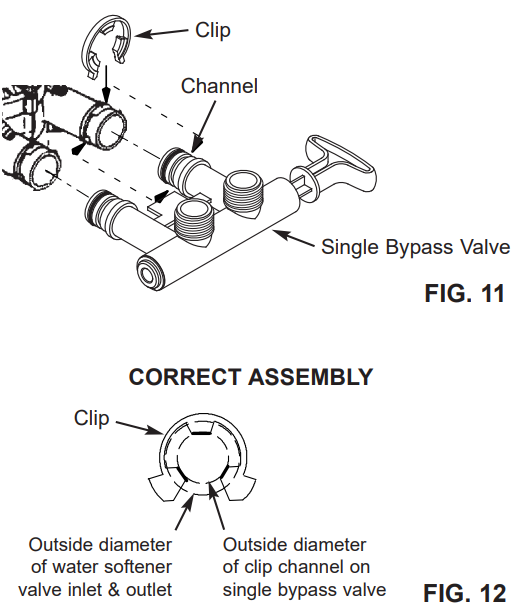 Clip

Channel

Single Bypass Valve

FIG. 11

CORRECT ASSEMBLY

Clip

Outside diameter of water softener valve inlet & outlet

Outside diameter of clip channel on single bypass valve

FIG. 12