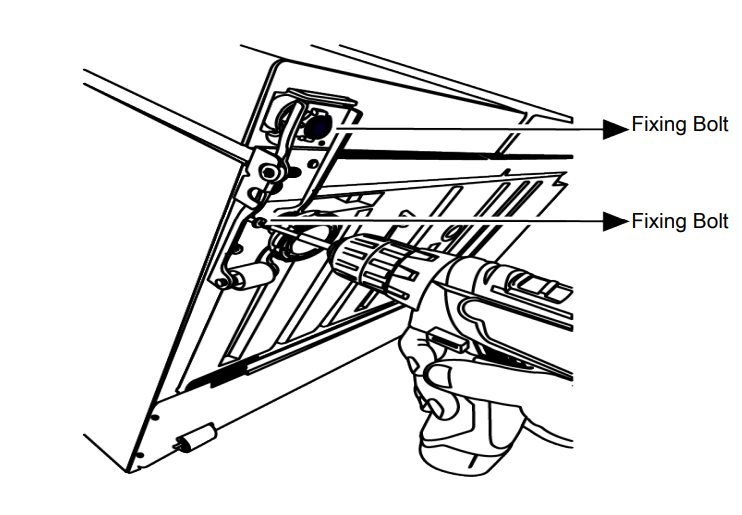 Fixing Bolt

Fixing Bolt