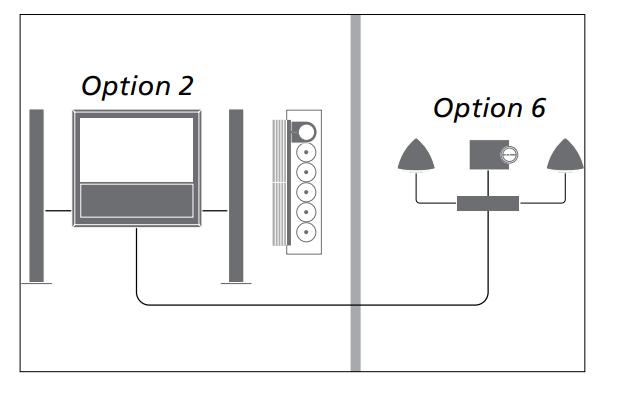 Option 2

Option 6