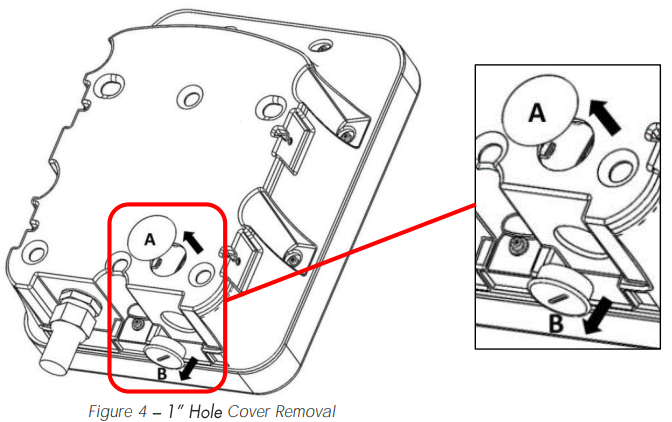 A
B
A
B
Figure 4 – 1" Hole Cover Removal