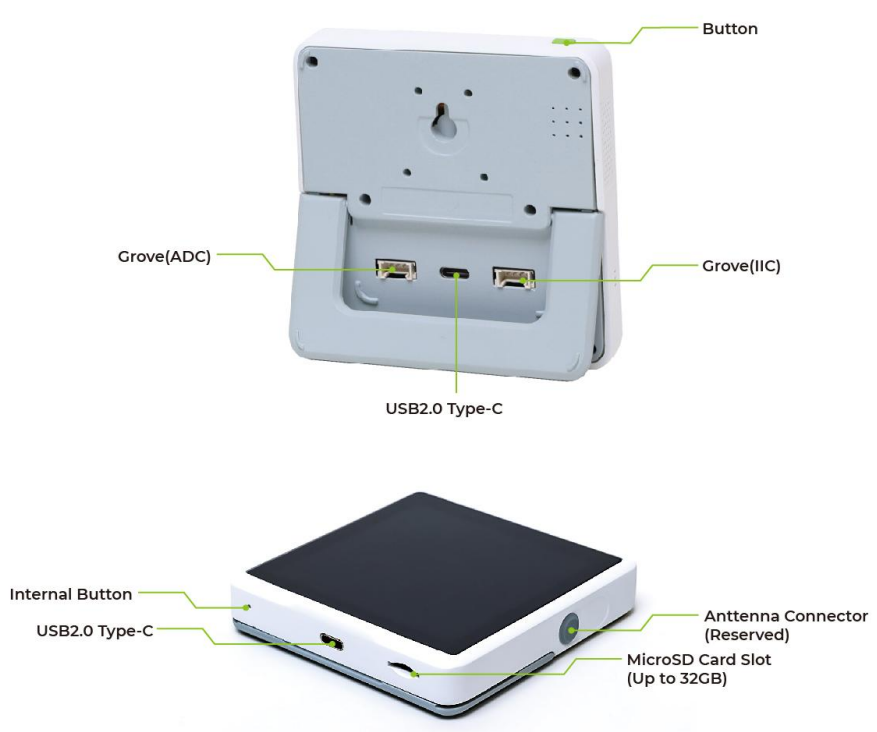 Button

Grove(ADC)

Grove(IIC)

USB2.0 Type-C

Internal Button

USB2.0 Type-C

Anttenna Connector (Reserved)

MicroSD Card Slot (Up to 32GB)