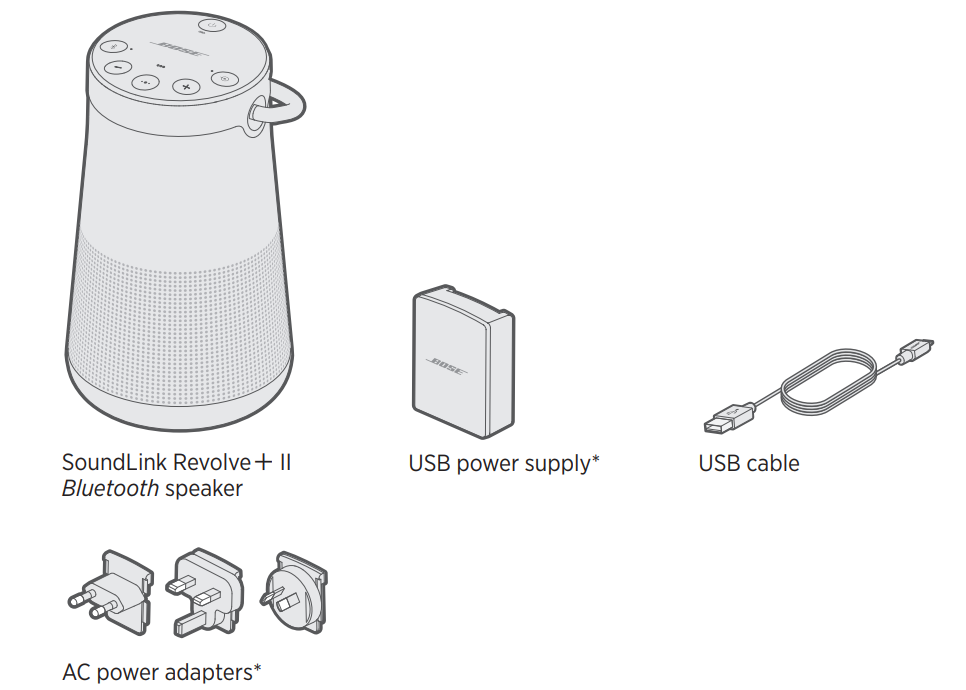 BOSE

BOSE

SoundLink Revolve+ II
Bluetooth speaker

USB power supply*

USB cable

AC power adapters*