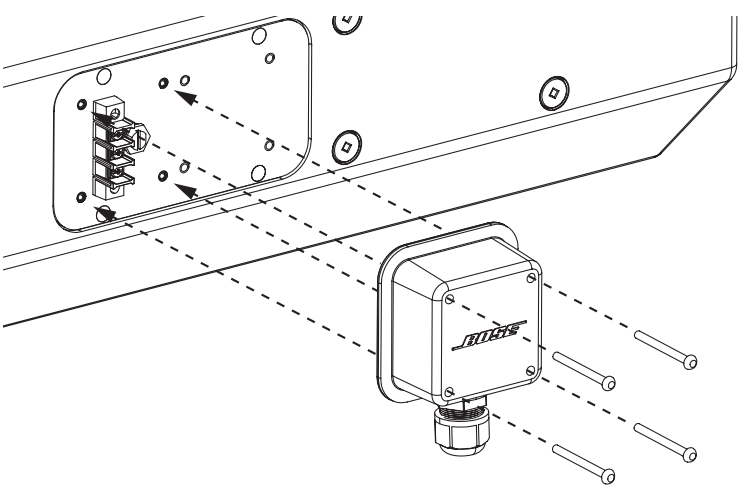 BOSE