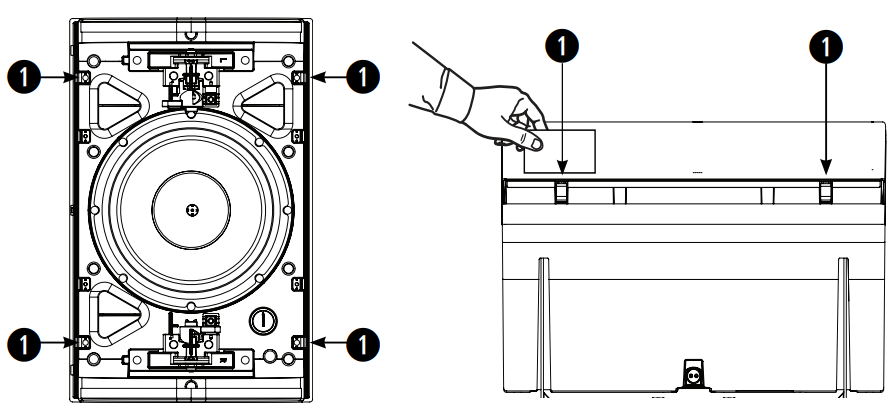 1
1
1
1
1
1