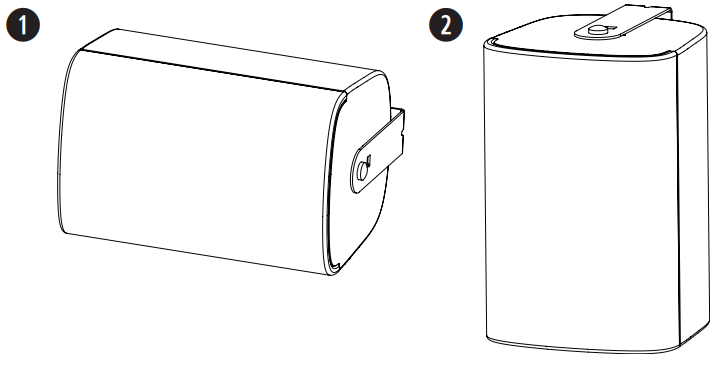 1

2