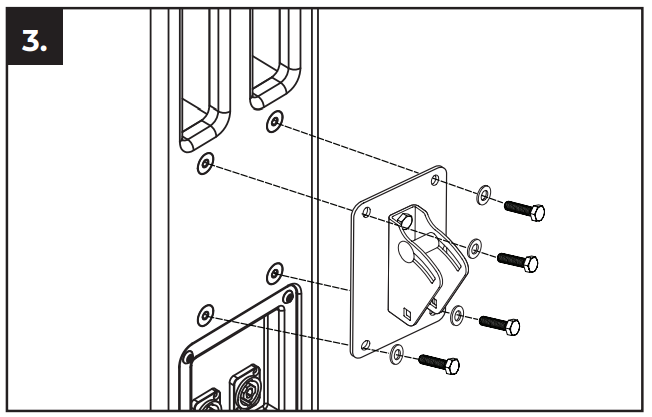 3.