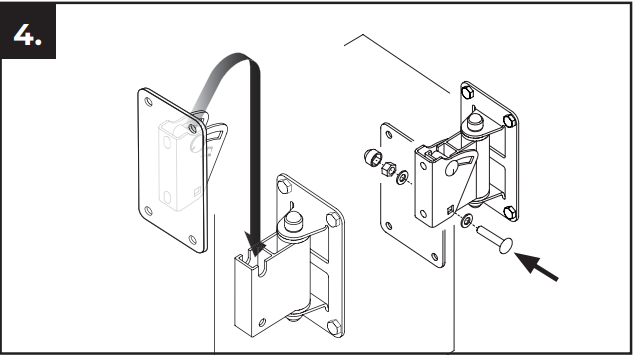 4.