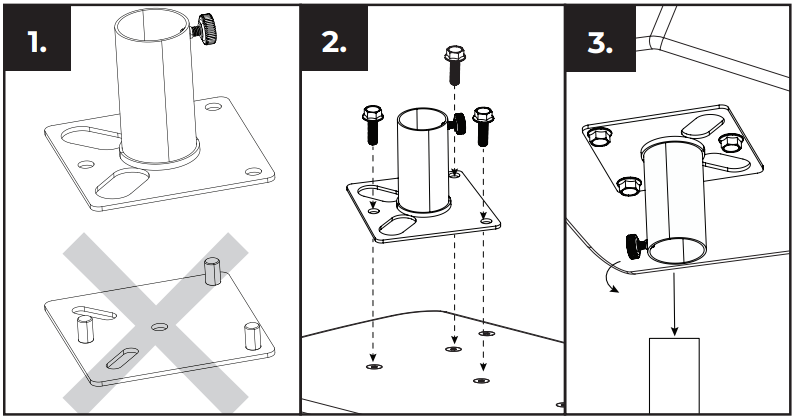 1.

2.

3.