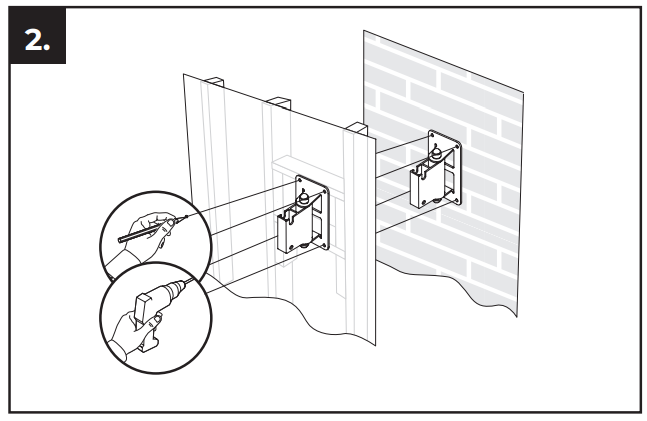 2.