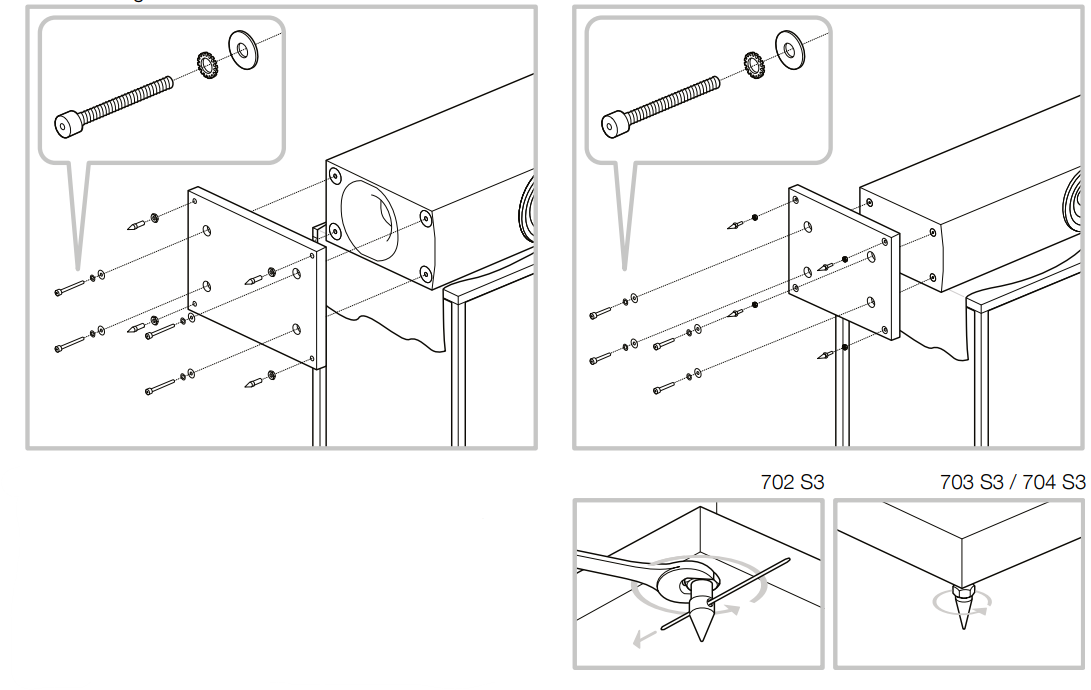 702 S3

703 S3 / 704 S3