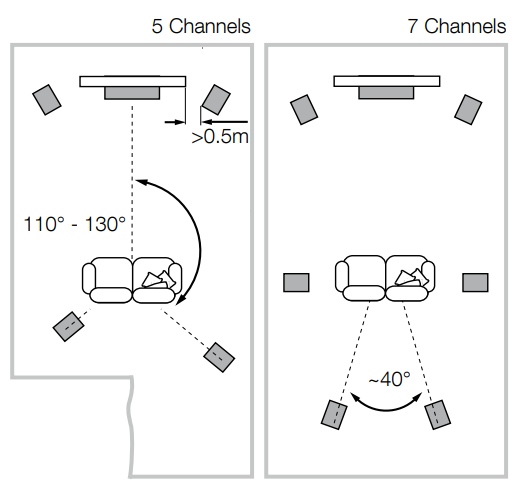 5 Channels

>0.5m

110° - 130°

7 Channels

~40°