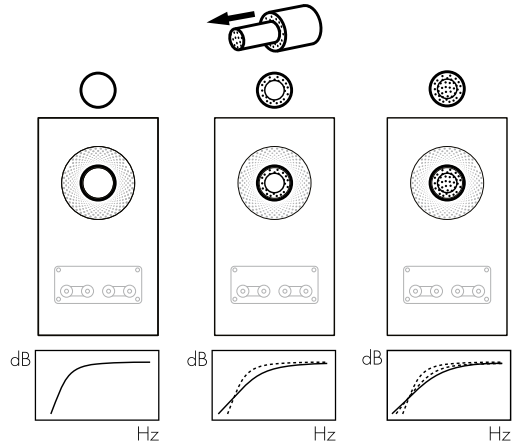 dB

Hz

dB

Hz

dB

Hz