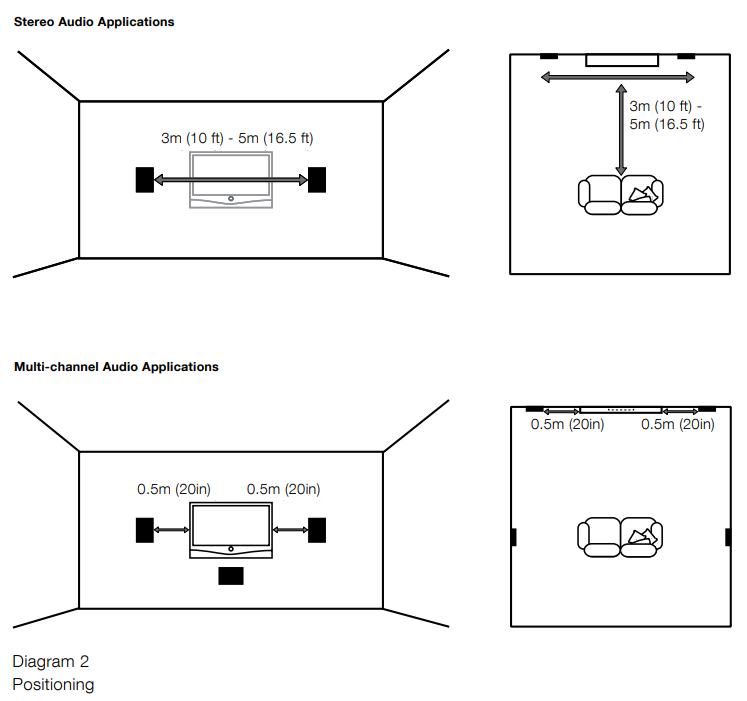 Stereo Audio Applications

3m (10 ft) - 5m (16.5 ft)

3m (10 ft) - 5m (16.5 ft)

Multi-channel Audio Applications

0.5m (20in) 0.5m (20in)

0.5m (20in) 0.5m (20in)

Diagram 2
Positioning