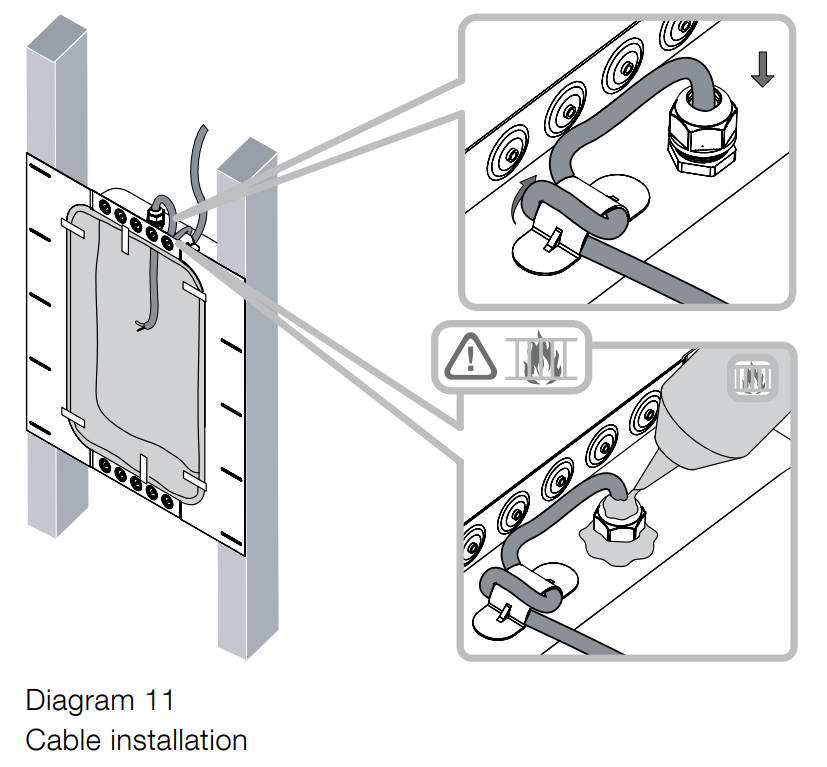 Diagram 11
Cable installation