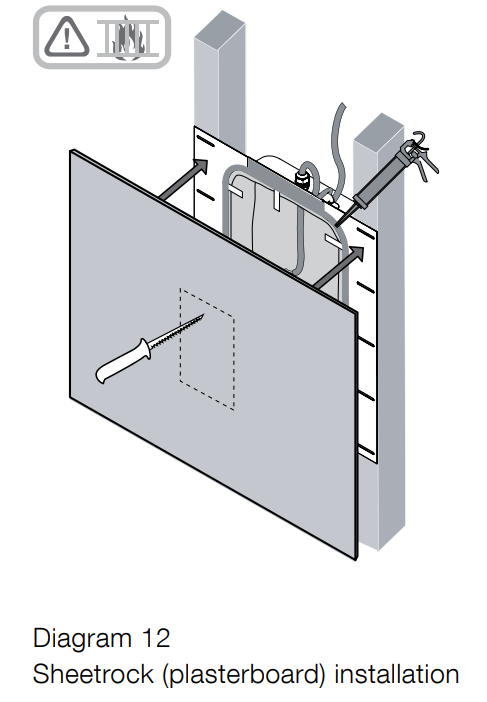 Diagram 12
Sheetrock (plasterboard) installation