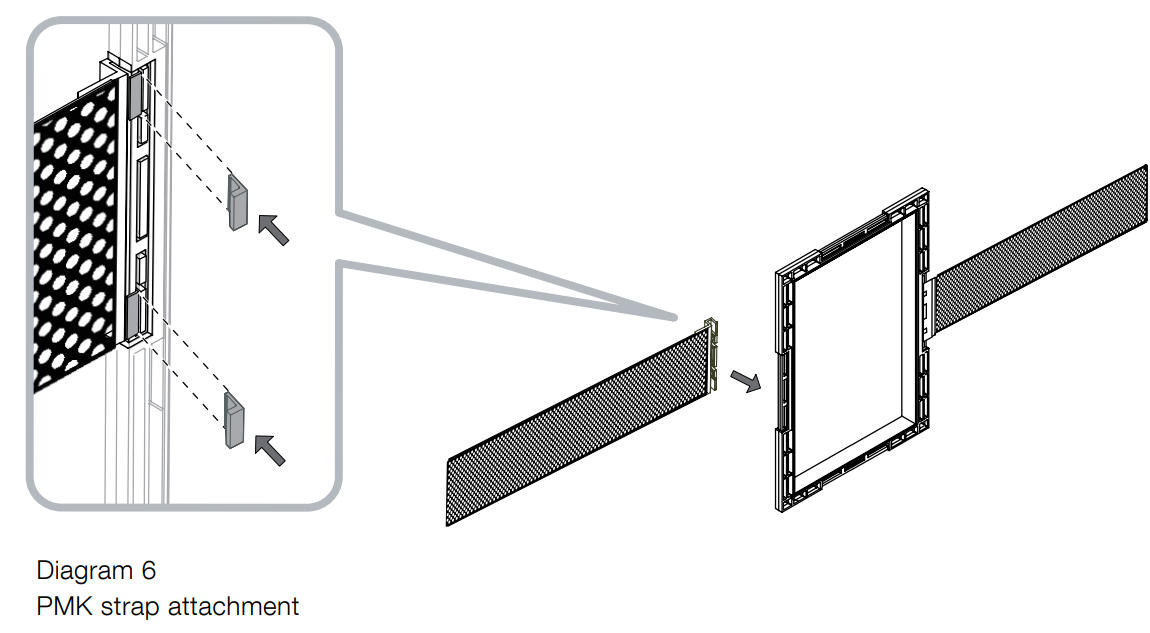 Diagram 6
PMK strap attachment